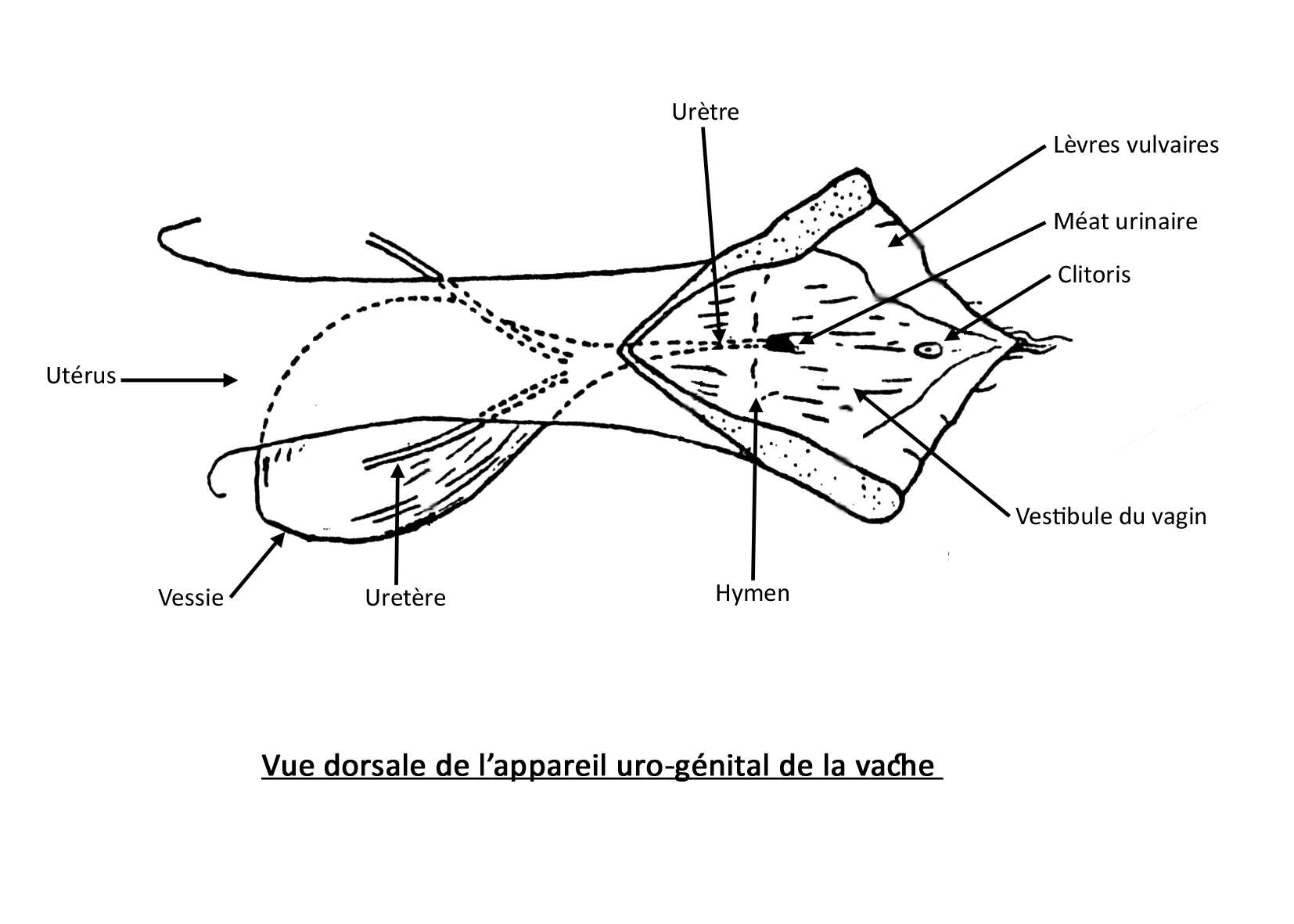 Urètre

Lèvres vulvaires

Méat urinaire

Clitoris

Utérus

Vestibule du vagin

Vessie

Uretère

Hymen

Vue dorsale de l'appareil uro-génital de la vache